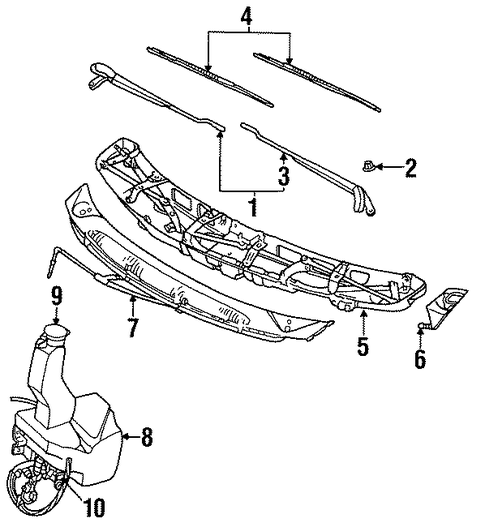 4
2
3
1
9
7
5
6
8
10