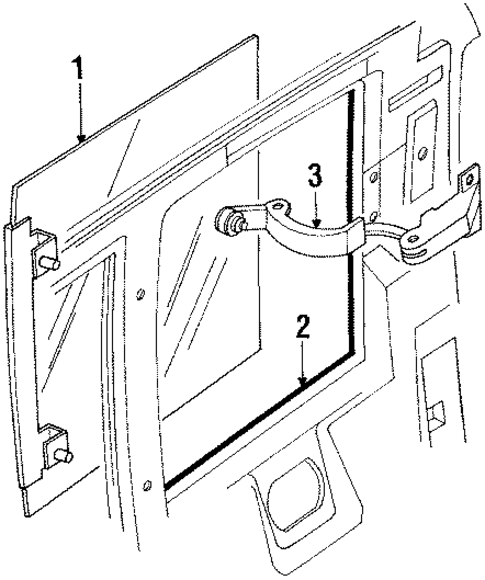 1
3
2