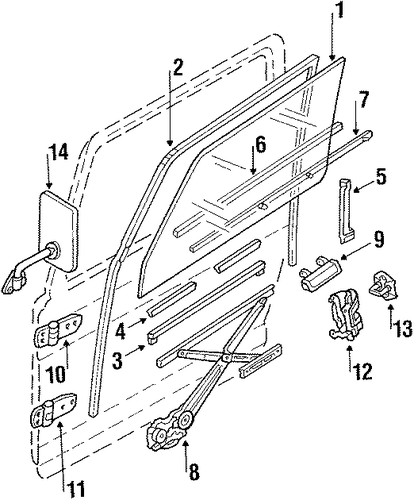 1
2
7
14
6
5
9
13
4
3
12
10
11
8