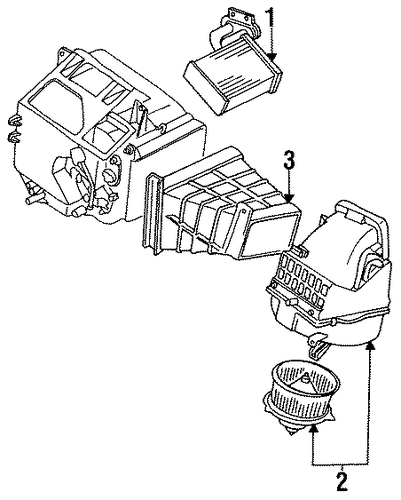 1
3
2