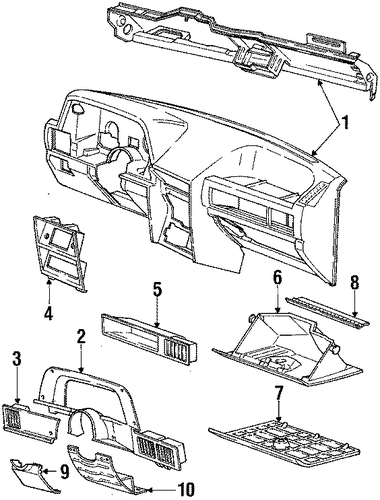 1
4
5
6
8
2
3
7
9
10