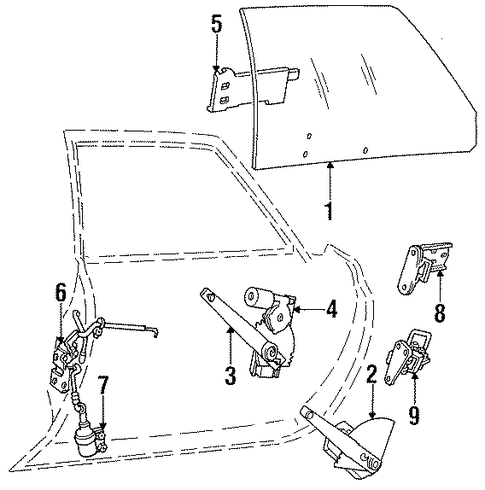 5
1
6
4
8
3
7
2
9