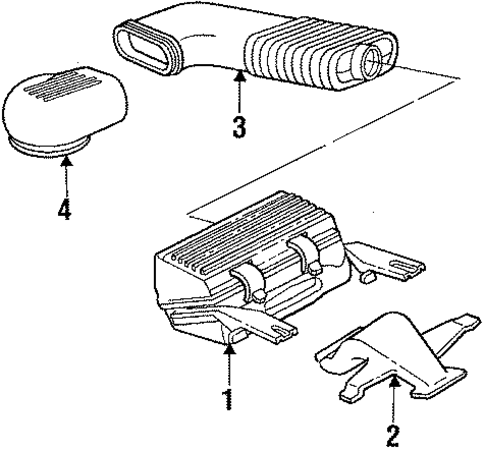 3
4
1
2