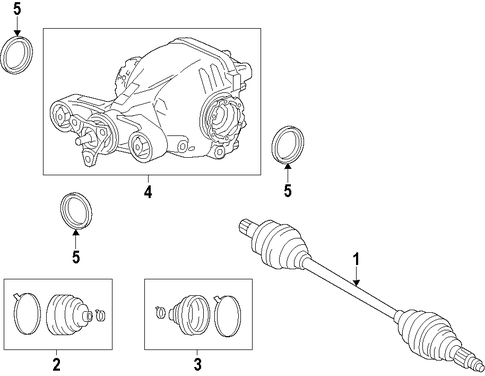 5
4
5
5
1
2
3