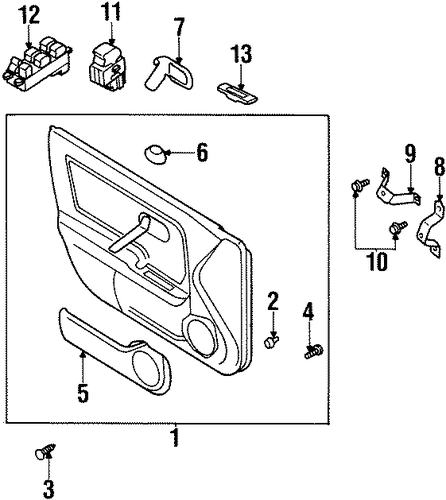 12
11
7
13
6
9
8
10
2
4
5
1
3