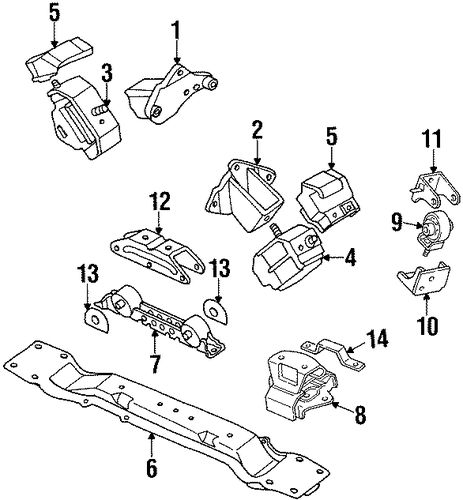 5
1
3
2
5
11
12
9
4
13
13
10
7
14
8
6