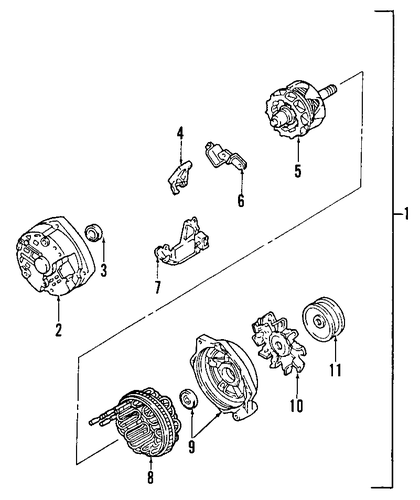 4
5
6
1
3
7
2
11
10
9
8