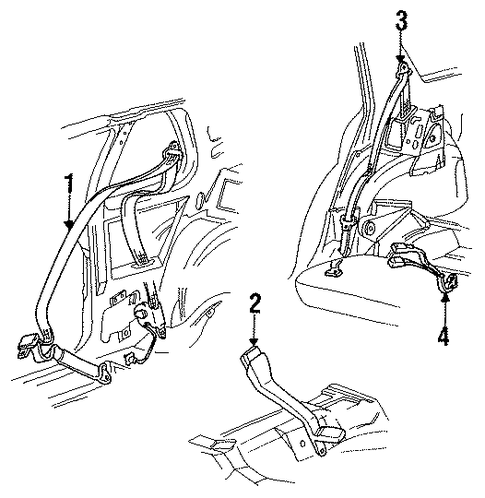 3
1
2
4