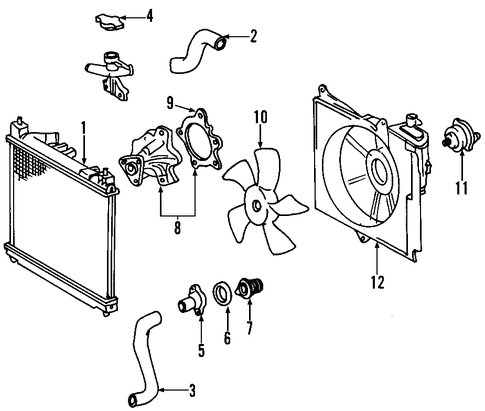 4
2
9
10
1
11
8
12
5
6
7
3