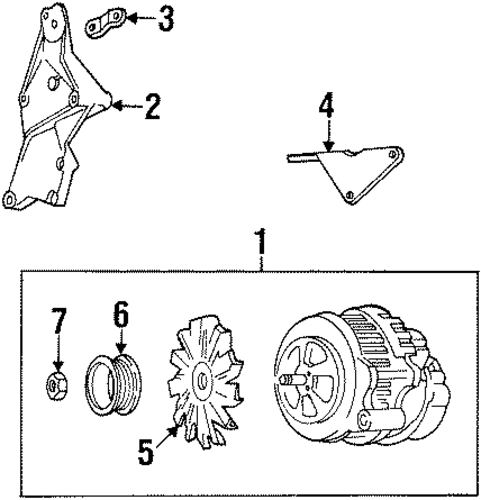 3
2
4
1
7
6
5