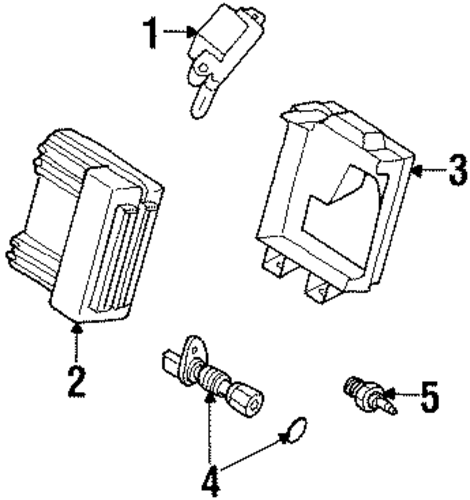 1
3
2
5
4