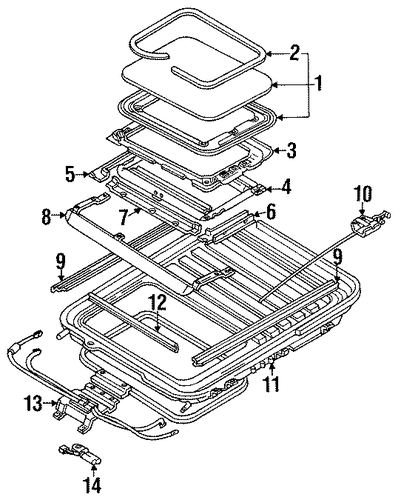 2
1
3
5
4
10
8
7
6
9
9
12
11
13
14