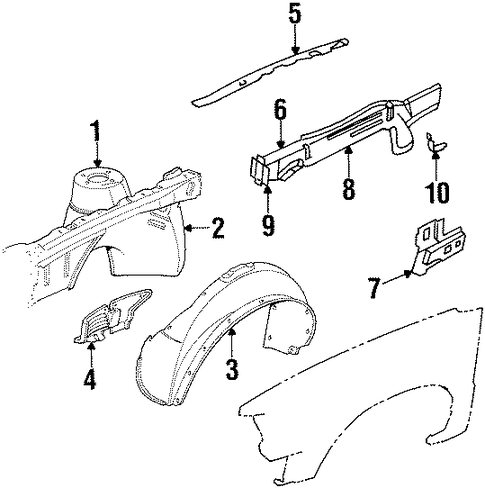 5
6
1
8
10
9
2
7
4
3