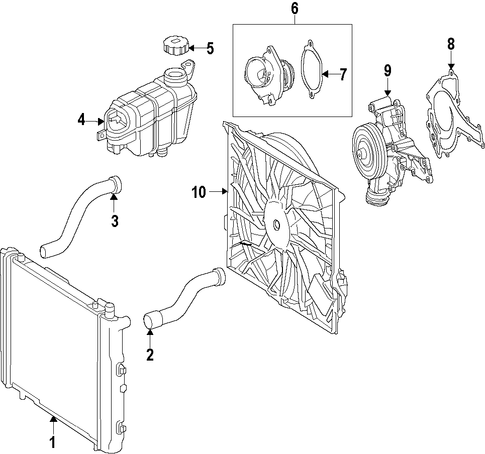 6
5
8
7
9
4
10
3
2
1