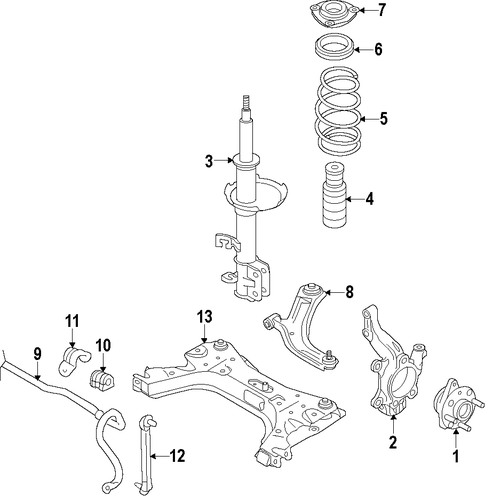 7
6
5
3
4
8
11
13
10
9
12
2
1