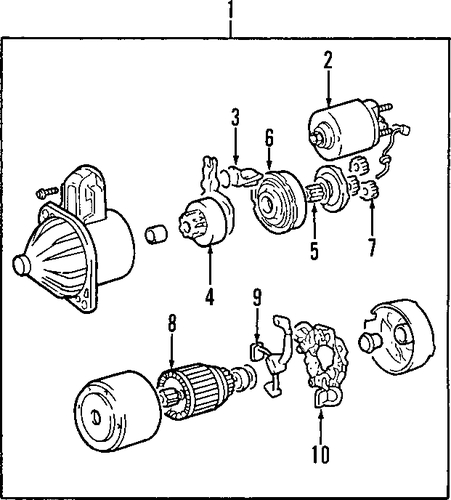 1
2
3
6
5
7
4
9
8
10