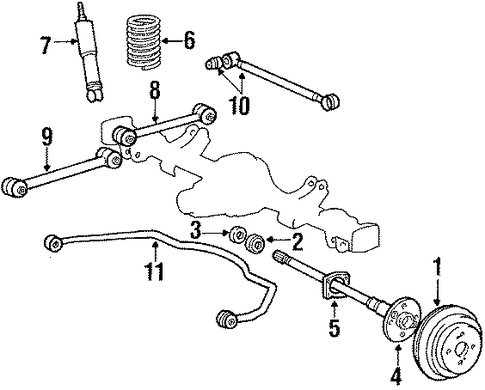 7
6
10
8
9
3
2
11
1
5
4