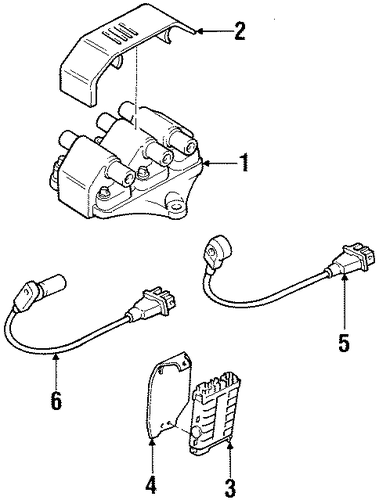 2
1
5
6
4
3