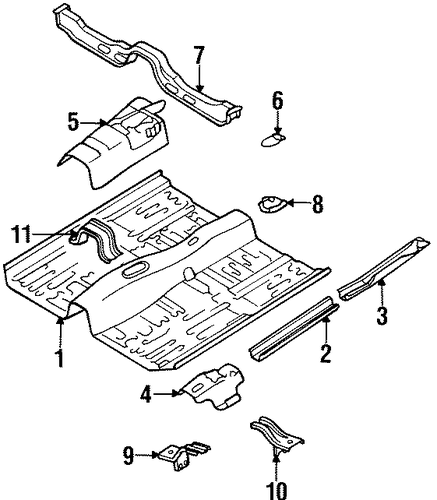 7
6
5
8
11
3
2
1
4
9
10