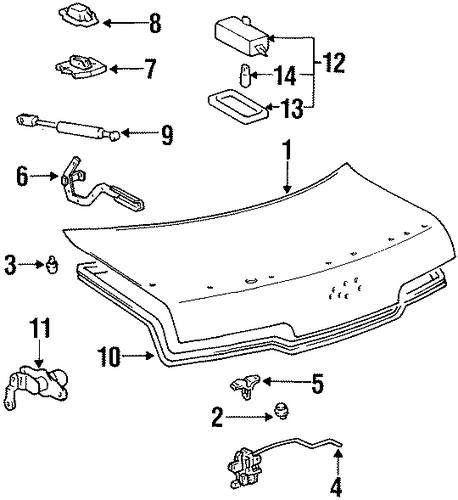 8
7
12
14
13
9
1
6
3
11
10
5
2
4