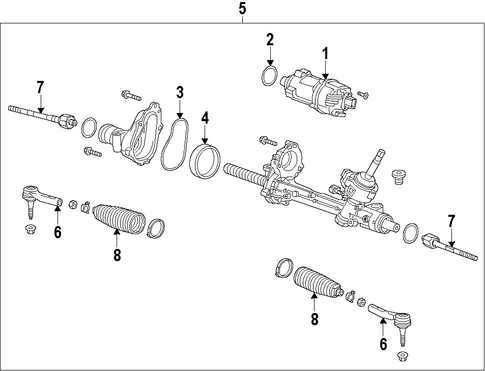 5
2
1
7
3
4
6
8
7
8
6