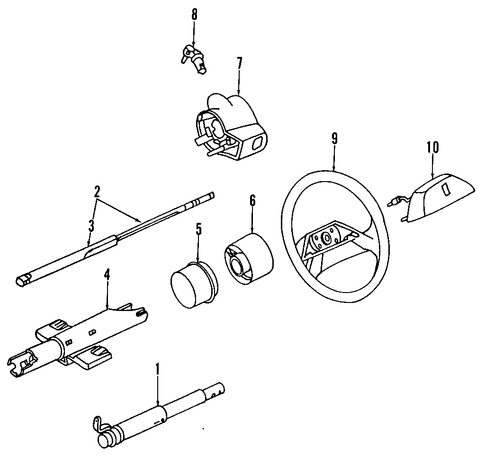 8
7
9
10
2
3
6
5
4
1