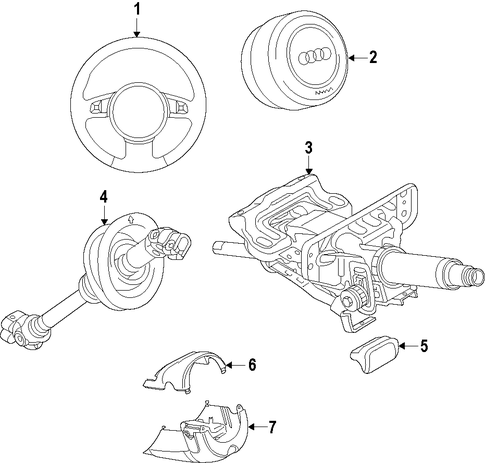 1
2
3
4
5
6
7