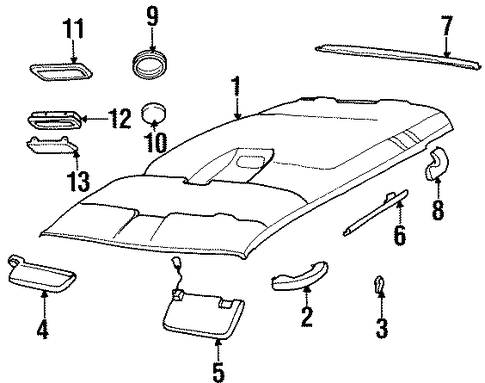 11
9
7
1
12
10
13
8
6
4
2
3
5