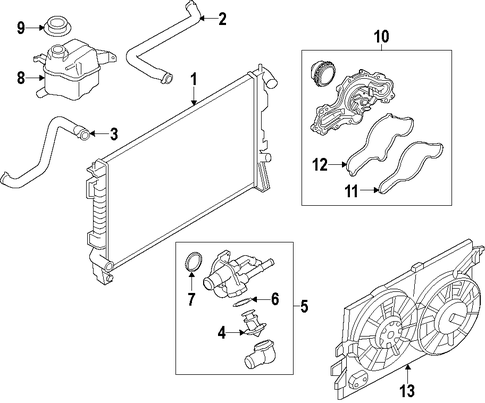 9
2
8
1
3
10
12
11
7
6
5
4
13