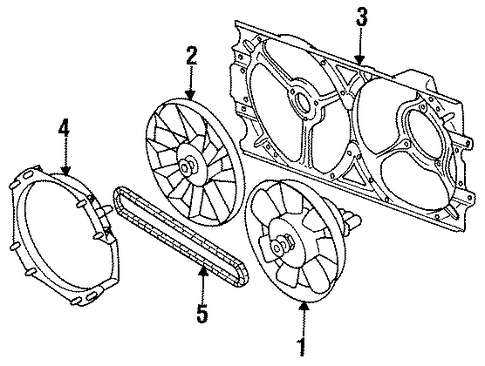 3
2
4
5
1