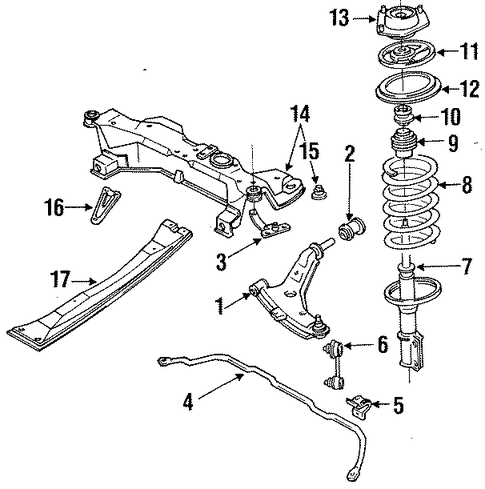 13
11
12
14
10
15
2
9
8
16
3
7
17
1
6
4
5