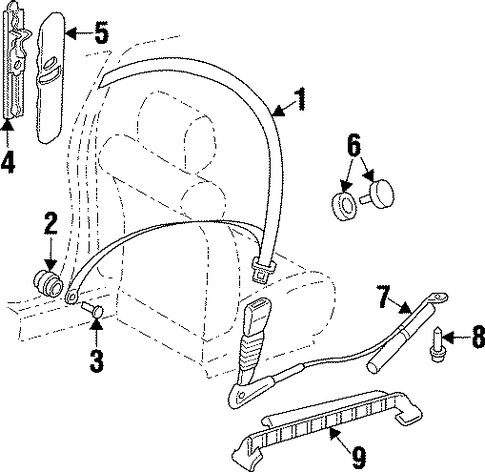 5
1
4
6
2
7
8
3
9