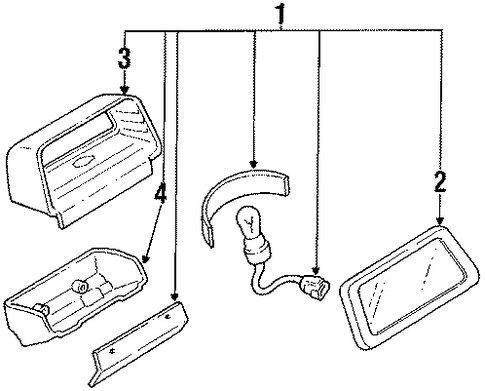 1
3
4
2