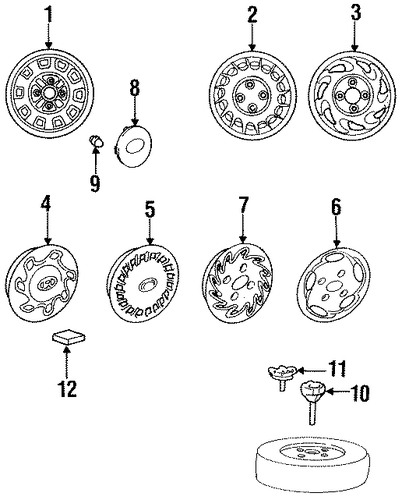 1
2
3
8
9
4
5
7
6
12
11
10