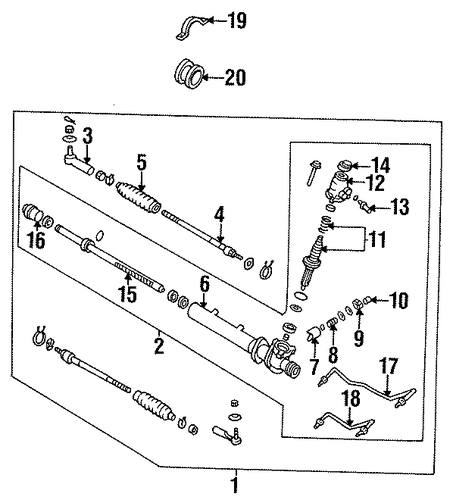 19
20
3
5
14
12
13
4
11
16
15
6
10
9
8
7
2
17
18
1