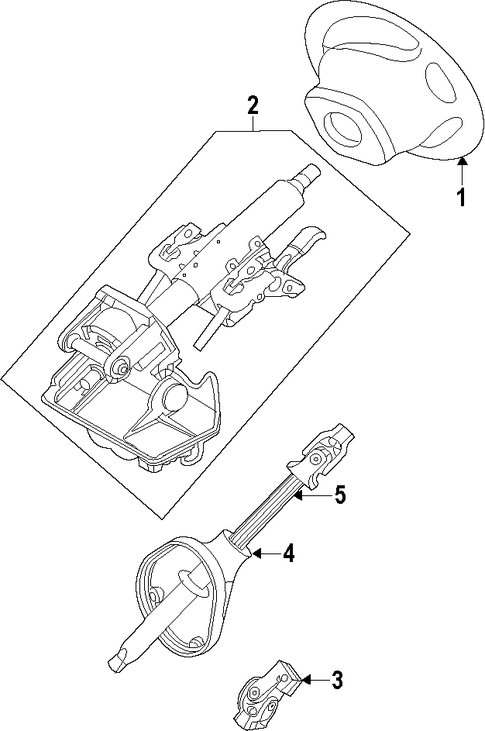 2
1
5
4
3