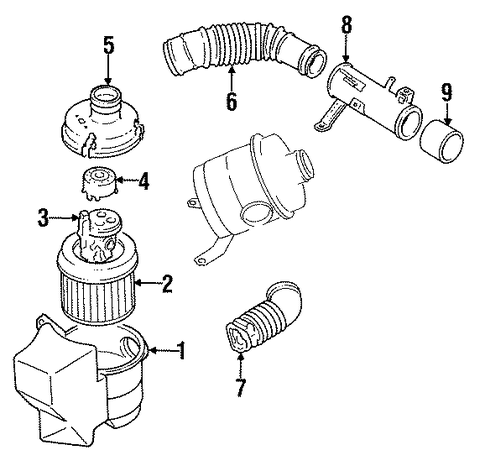 5
6
8
9
4
3
2
1
7