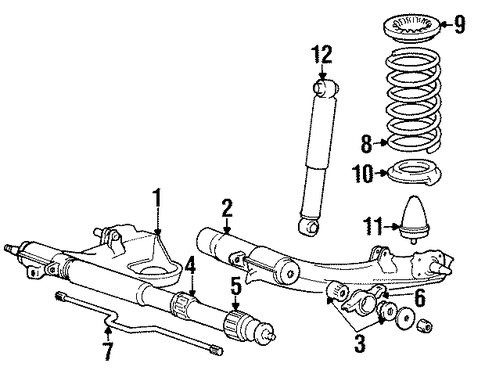 9
12
8
10
1
2
11
4
5
6
7
3