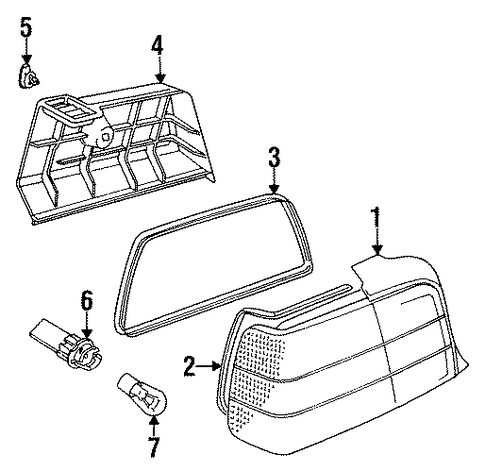 5
4
3
1
6
2
7