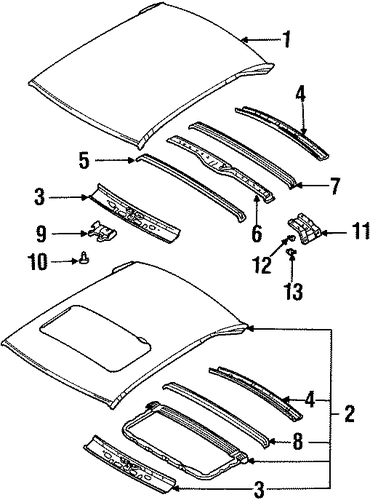 1
4
5
7
3
6
9
11
10
12
13
4
2
8
3