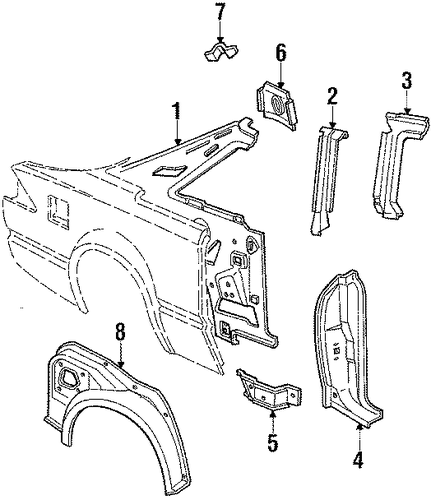 7
6
3
2
1
8
5
4