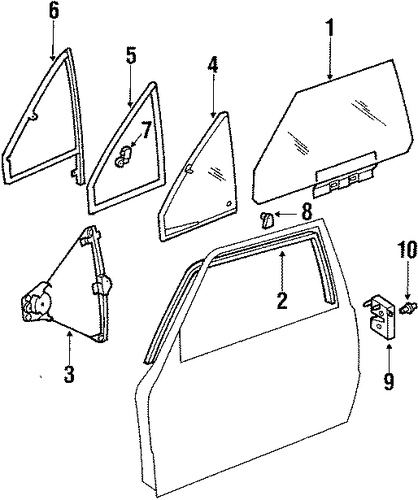 6
5
4
1
7
8
10
2
3
9