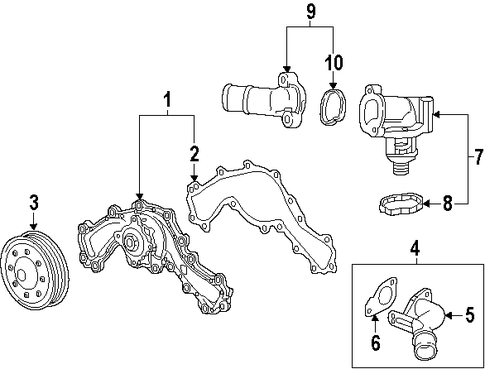 9
10
1
2
7
3
8
4
5
6