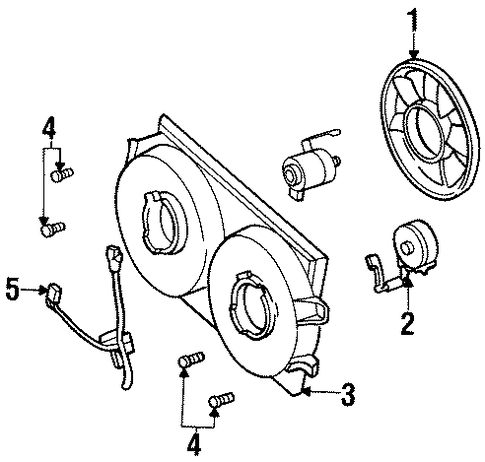 1
4
5
2
3
4