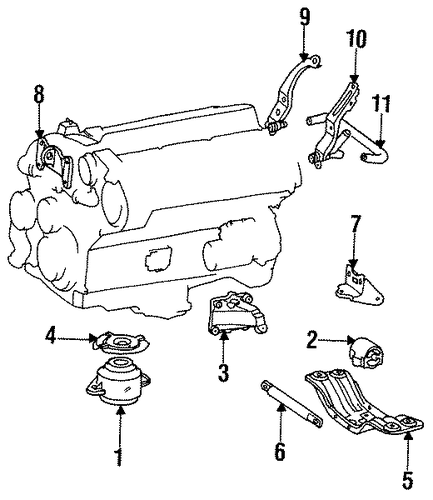 9
10
8
11
7
4
3
2
1
6
5