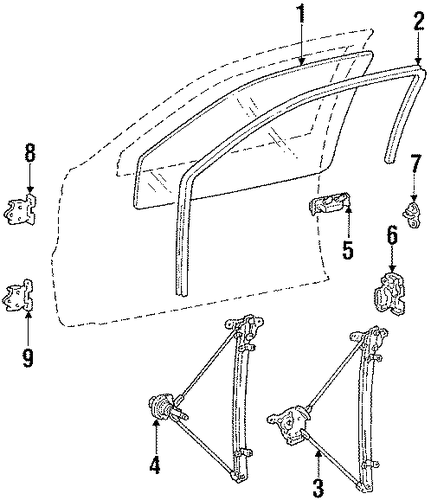 1
2
8
7
5
6
9
4
3