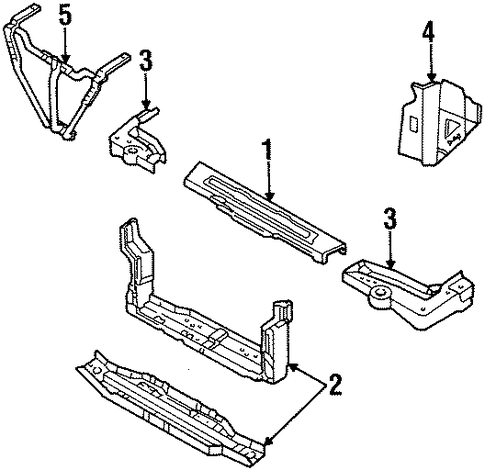 5
3
4
1
3
2