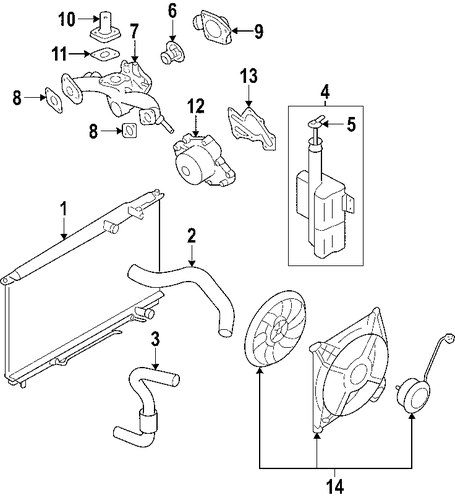 10
6
9
7
11
13
8
4
12
5
8
1
2
3
14