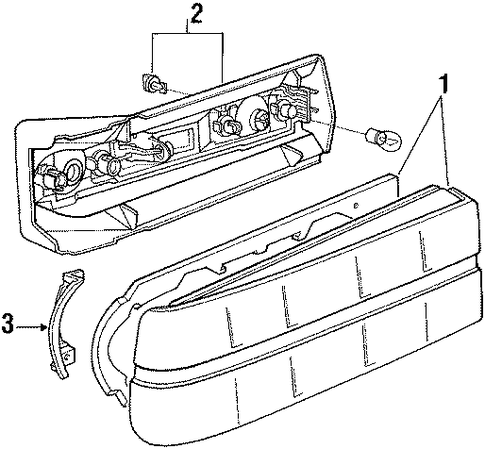 2
1
3