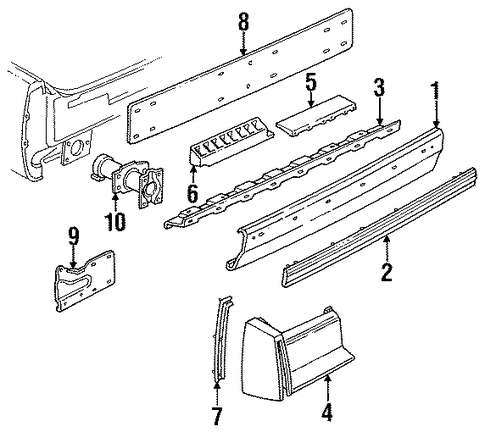 8
5
3
1
6
10
9
2
7
4